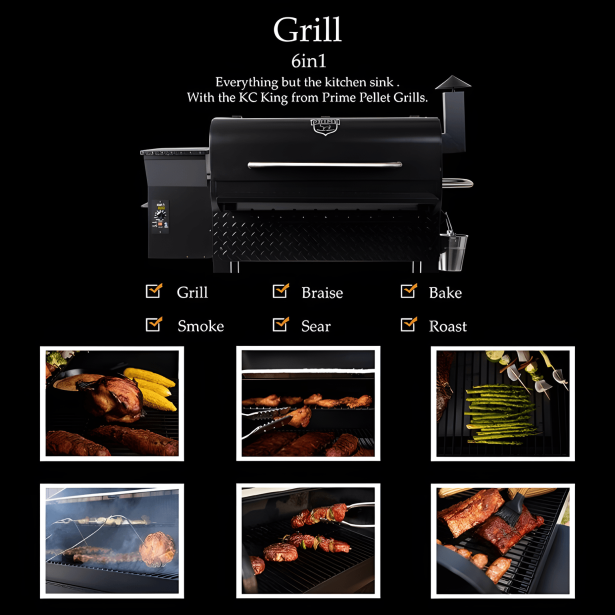 Grill

6in1

Everything but the kitchen sink .
With the KC King from Prime Pellet Grills.

Grill
Braise
Bake
Smoke
Sear
Roast